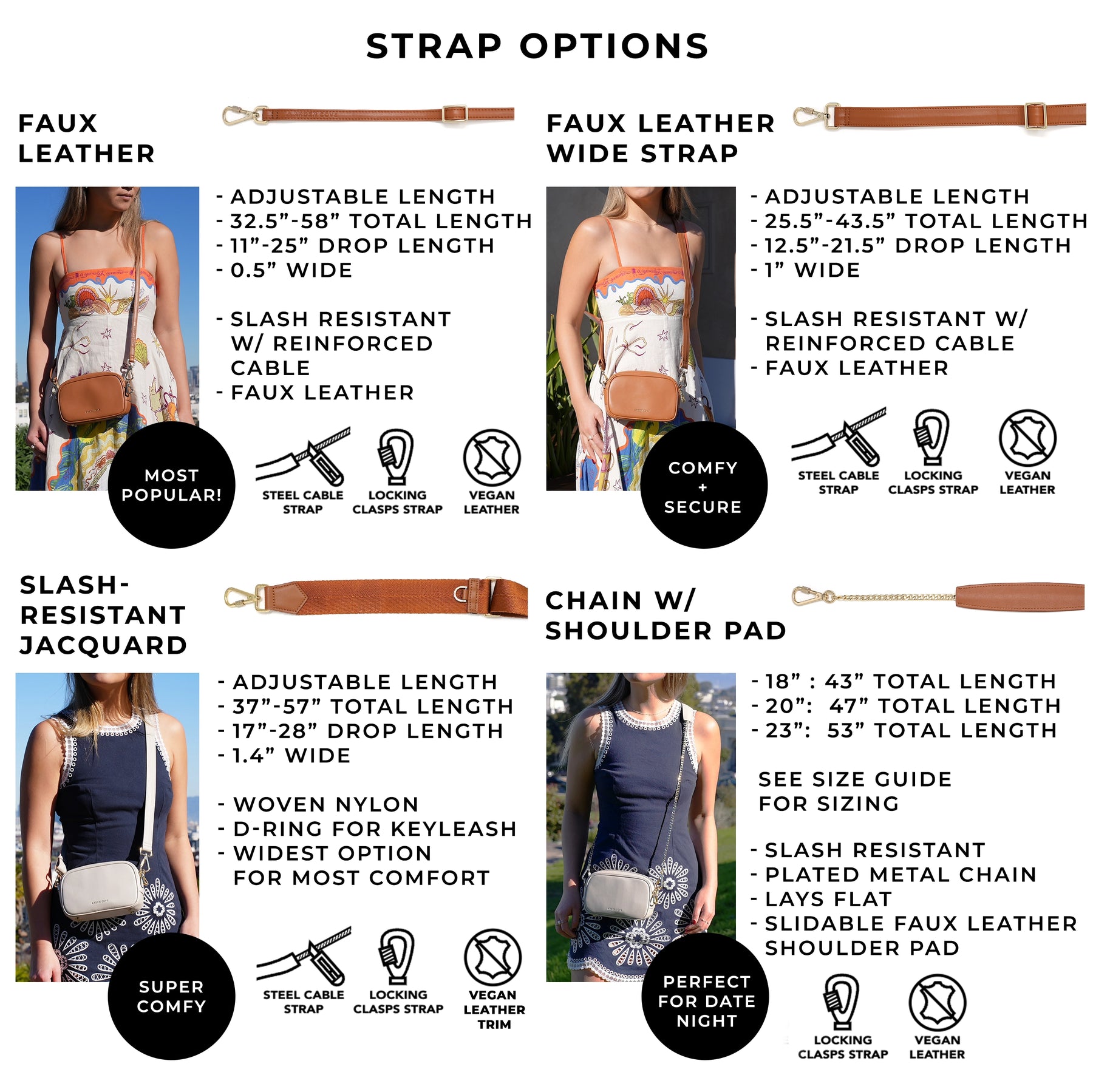 STRAP OPTIONS

FAUX LEATHER

- ADJUSTABLE LENGTH
- 32.5”-58” TOTAL LENGTH
- 11”-25” DROP LENGTH
- 0.5” WIDE

- SLASH RESISTANT W/ REINFORCED CABLE
- FAUX LEATHER

MOST POPULAR!

STEEL CABLE STRAP

LOCKING CLASPS STRAP

VEGAN LEATHER

FAUX LEATHER WIDE STRAP

- ADJUSTABLE LENGTH
- 25.5”-43.5” TOTAL LENGTH
- 12.5”-21.5” DROP LENGTH
- 1” WIDE

- SLASH RESISTANT W/ REINFORCED CABLE
- FAUX LEATHER

COMFY + SECURE

STEEL CABLE STRAP

LOCKING CLASPS STRAP

VEGAN LEATHER

SLASH-RESISTANT JACQUARD

- ADJUSTABLE LENGTH
- 37”-57” TOTAL LENGTH
- 17”-28” DROP LENGTH
- 1.4” WIDE

- WOVEN NYLON
- D-RING FOR KEYLEASH
- WIDEST OPTION FOR MOST COMFORT

SUPER COMFY

STEEL CABLE STRAP

LOCKING CLASPS STRAP

VEGAN LEATHER TRIM

CHAIN W/ SHOULDER PAD

- 18” : 43” TOTAL LENGTH
- 20”: 47” TOTAL LENGTH
- 23”: 53” TOTAL LENGTH

SEE SIZE GUIDE FOR SIZING

- SLASH RESISTANT
- PLATED METAL CHAIN
- LAYS FLAT
- SLIDABLE FAUX LEATHER SHOULDER PAD

PERFECT FOR DATE NIGHT

LOCKING CLASPS STRAP

VEGAN LEATHER